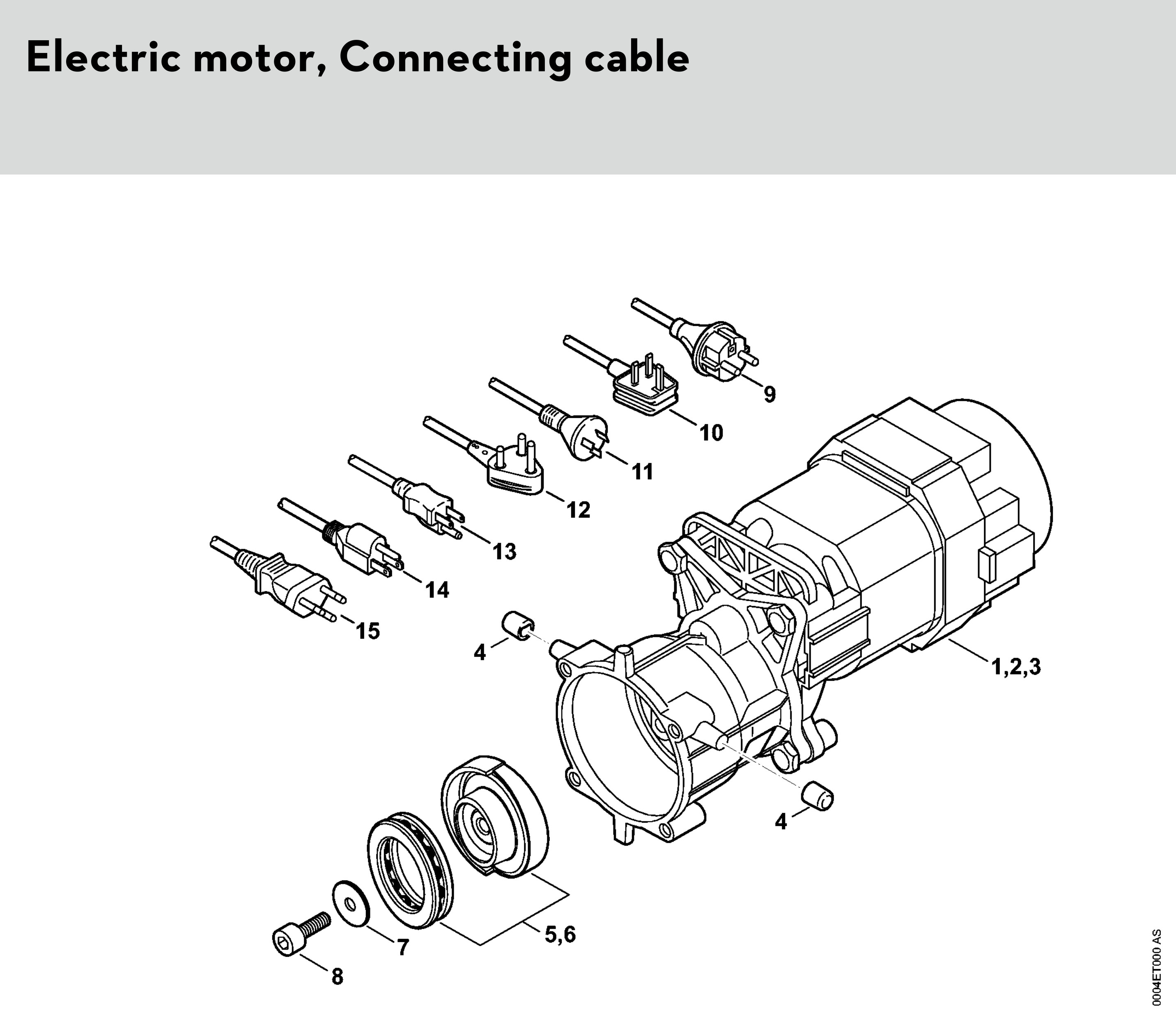 Electric motor, Connecting cable

9

10

11

12

13

14

15

4

1,2,3

4

5,6

7

8

0004ET000 AS